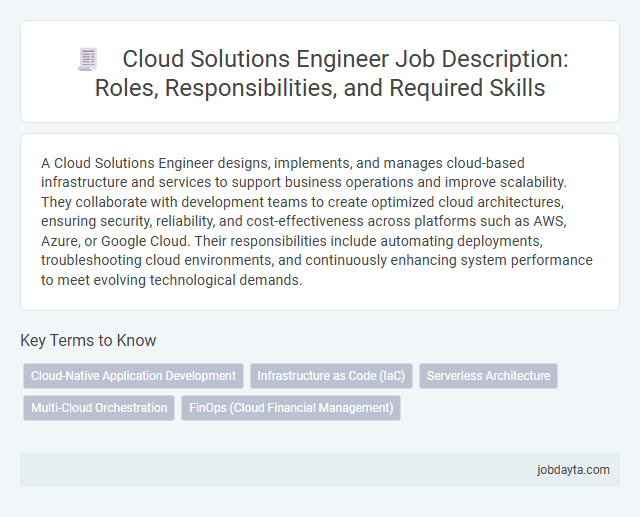 Cloud Solutions Engineer Job Description: Roles, Responsibilities, and Required Skills

A Cloud Solutions Engineer designs, implements, and manages cloud-based infrastructure and services to support business operations and improve scalability. They collaborate with development teams to create optimized cloud architectures, ensuring security, reliability, and cost-effectiveness across platforms such as AWS, Azure, or Google Cloud. Their responsibilities include automating deployments, troubleshooting cloud environments, and continuously enhancing system performance to meet evolving technological demands.

Key Terms to Know

Cloud-Native Application Development

Infrastructure as Code (IaC)

Serverless Architecture

Multi-Cloud Orchestration

FinOps (Cloud Financial Management)

jobdayta.com