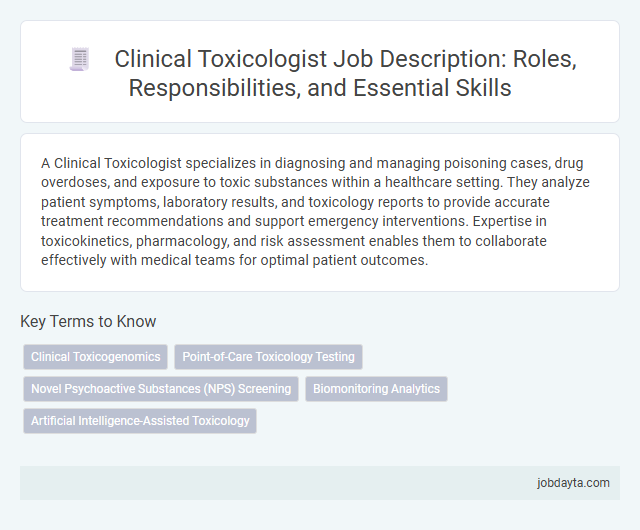 Clinical Toxicologist Job Description: Roles, Responsibilities, and Essential Skills

A Clinical Toxicologist specializes in diagnosing and managing poisoning cases, drug overdoses, and exposure to toxic substances within a healthcare setting. They analyze patient symptoms, laboratory results, and toxicology reports to provide accurate treatment recommendations and support emergency interventions. Expertise in toxicokinetics, pharmacology, and risk assessment enables them to collaborate effectively with medical teams for optimal patient outcomes.

Key Terms to Know

Clinical Toxicogenomics

Point-of-Care Toxicology Testing

Novel Psychoactive Substances (NPS) Screening

Biomonitoring Analytics

Artificial Intelligence-Assisted Toxicology

jobdayta.com