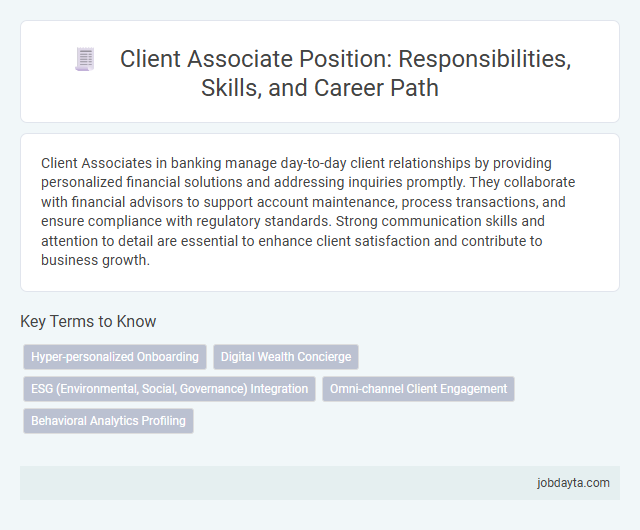 Client Associate Position: Responsibilities, Skills, and Career Path

Client Associates in banking manage day-to-day client relationships by providing personalized financial solutions and addressing inquiries promptly. They collaborate with financial advisors to support account maintenance, process transactions, and ensure compliance with regulatory standards. Strong communication skills and attention to detail are essential to enhance client satisfaction and contribute to business growth.

Key Terms to Know

Hyper-personalized Onboarding

Digital Wealth Concierge

ESG (Environmental, Social, Governance) Integration

Omni-channel Client Engagement

Behavioral Analytics Profiling

jobdayta.com