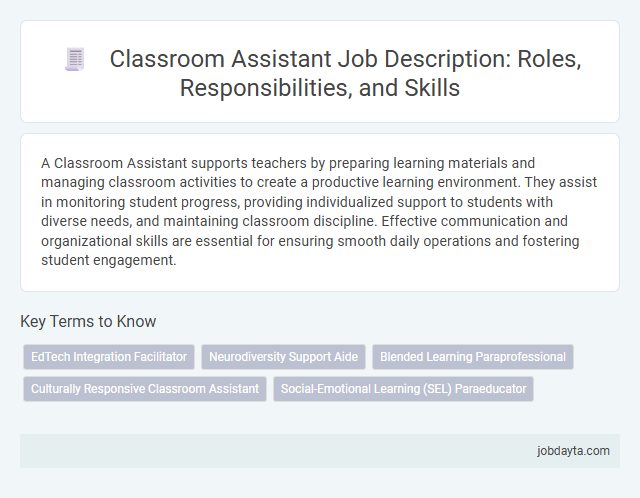 Classroom Assistant Job Description: Roles, Responsibilities, and Skills

A Classroom Assistant supports teachers by preparing learning materials and managing classroom activities to create a productive learning environment. They assist in monitoring student progress, providing individualized support to students with diverse needs, and maintaining classroom discipline. Effective communication and organizational skills are essential for ensuring smooth daily operations and fostering student engagement.

Key Terms to Know

EdTech Integration Facilitator
Neurodiversity Support Aide
Blended Learning Paraprofessional
Culturally Responsive Classroom Assistant
Social-Emotional Learning (SEL) Paraeducator

jobdayta.com