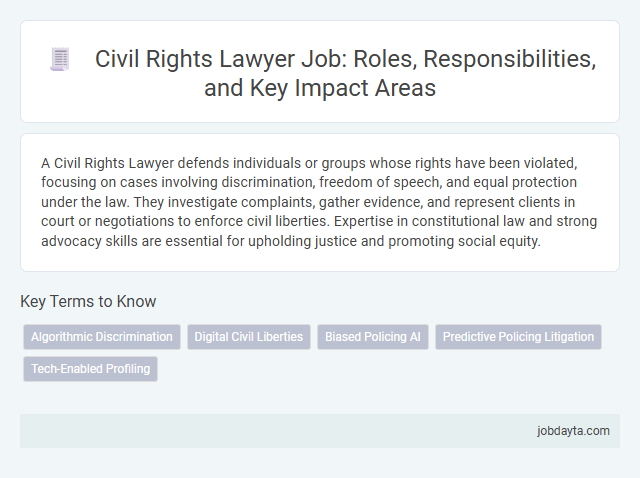 Civil Rights Lawyer Job: Roles, Responsibilities, and Key Impact Areas

A Civil Rights Lawyer defends individuals or groups whose rights have been violated, focusing on cases involving discrimination, freedom of speech, and equal protection under the law. They investigate complaints, gather evidence, and represent clients in court or negotiations to enforce civil liberties. Expertise in constitutional law and strong advocacy skills are essential for upholding justice and promoting social equity.

Key Terms to Know

Algorithmic Discrimination

Digital Civil Liberties

Biased Policing AI

Predictive Policing Litigation

Tech-Enabled Profiling

jobdayta.com