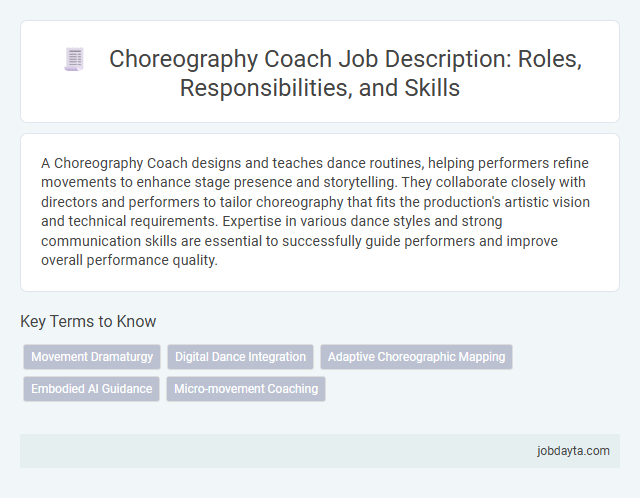 Choreography Coach Job Description: Roles, Responsibilities, and Skills

A Choreography Coach designs and teaches dance routines, helping performers refine movements to enhance stage presence and storytelling. They collaborate closely with directors and performers to tailor choreography that fits the production's artistic vision and technical requirements. Expertise in various dance styles and strong communication skills are essential to successfully guide performers and improve overall performance quality.

Key Terms to Know

Movement Dramaturgy
Digital Dance Integration
Adaptive Choreographic Mapping
Embodied AI Guidance
Micro-movement Coaching

jobdayta.com