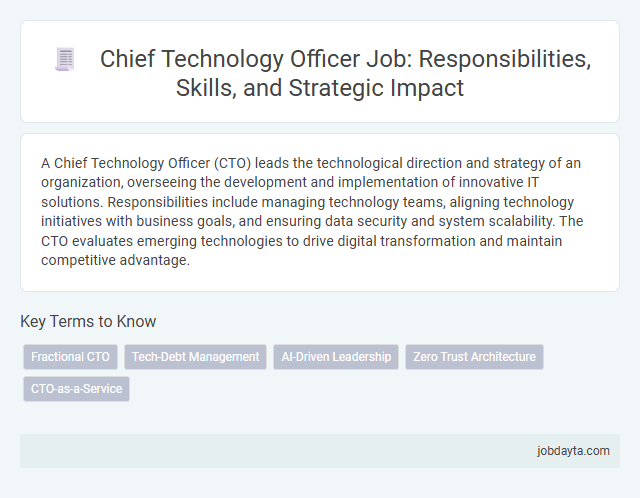 Chief Technology Officer Job: Responsibilities, Skills, and Strategic Impact

A Chief Technology Officer (CTO) leads the technological direction and strategy of an organization, overseeing the development and implementation of innovative IT solutions. Responsibilities include managing technology teams, aligning technology initiatives with business goals, and ensuring data security and system scalability. The CTO evaluates emerging technologies to drive digital transformation and maintain competitive advantage.

Key Terms to Know

Fractional CTO

Tech-Debt Management

AI-Driven Leadership

Zero Trust Architecture

CTO-as-a-Service

jobdayta.com