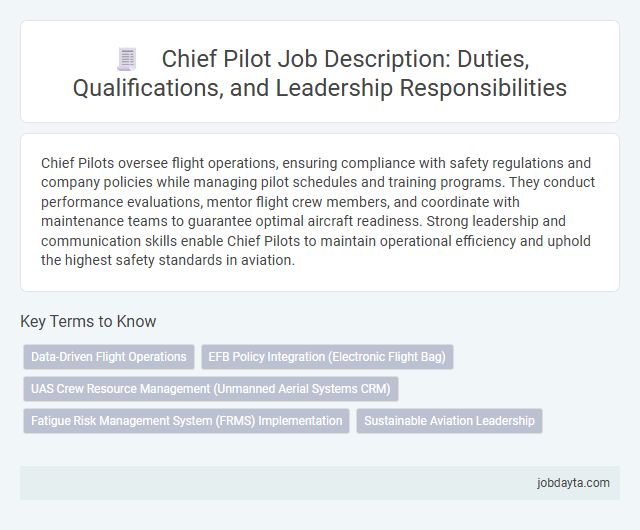 Chief Pilot Job Description: Duties, Qualifications, and Leadership Responsibilities

Chief Pilots oversee flight operations, ensuring compliance with safety regulations and company policies while managing pilot schedules and training programs. They conduct performance evaluations, mentor flight crew members, and coordinate with maintenance teams to guarantee optimal aircraft readiness. Strong leadership and communication skills enable Chief Pilots to maintain operational efficiency and uphold the highest safety standards in aviation.

Key Terms to Know

Data-Driven Flight Operations

EFB Policy Integration (Electronic Flight Bag)

UAS Crew Resource Management (Unmanned Aerial Systems CRM)

Fatigue Risk Management System (FRMS) Implementation

Sustainable Aviation Leadership

jobdayta.com