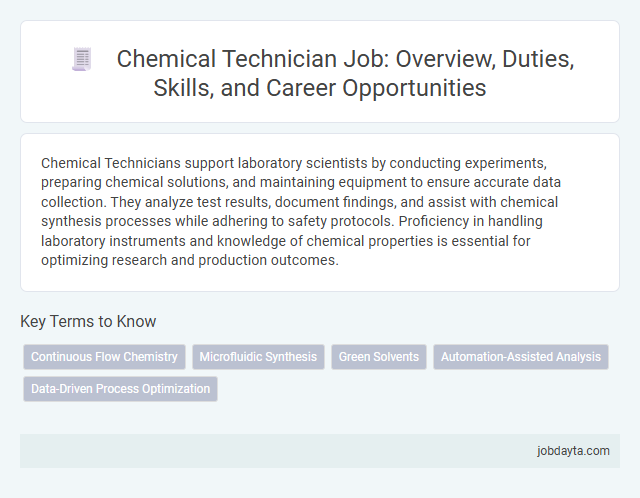 Chemical Technician Job: Overview, Duties, Skills, and Career Opportunities

Chemical Technicians support laboratory scientists by conducting experiments, preparing chemical solutions, and maintaining equipment to ensure accurate data collection. They analyze test results, document findings, and assist with chemical synthesis processes while adhering to safety protocols. Proficiency in handling laboratory instruments and knowledge of chemical properties is essential for optimizing research and production outcomes.

Key Terms to Know

Continuous Flow Chemistry
Microfluidic Synthesis
Green Solvents
Automation-Assisted Analysis
Data-Driven Process Optimization

jobdayta.com