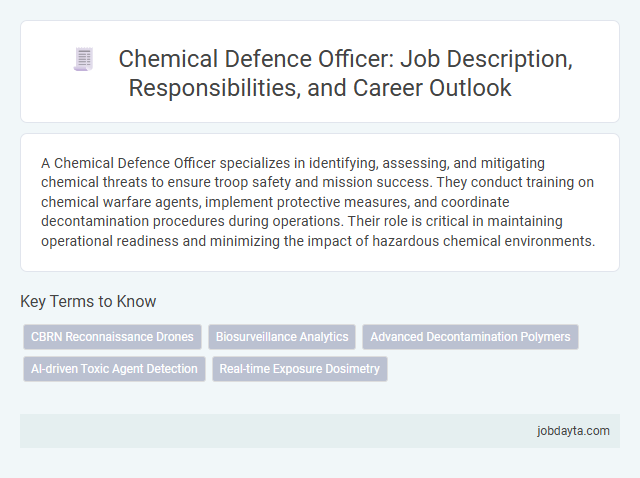 Chemical Defence Officer: Job Description, Responsibilities, and Career Outlook

A Chemical Defence Officer specializes in identifying, assessing, and mitigating chemical threats to ensure troop safety and mission success. They conduct training on chemical warfare agents, implement protective measures, and coordinate decontamination procedures during operations. Their role is critical in maintaining operational readiness and minimizing the impact of hazardous chemical environments.

Key Terms to Know

CBRN Reconnaissance Drones

Biosurveillance Analytics

Advanced Decontamination Polymers

AI-driven Toxic Agent Detection

Real-time Exposure Dosimetry

jobdayta.com