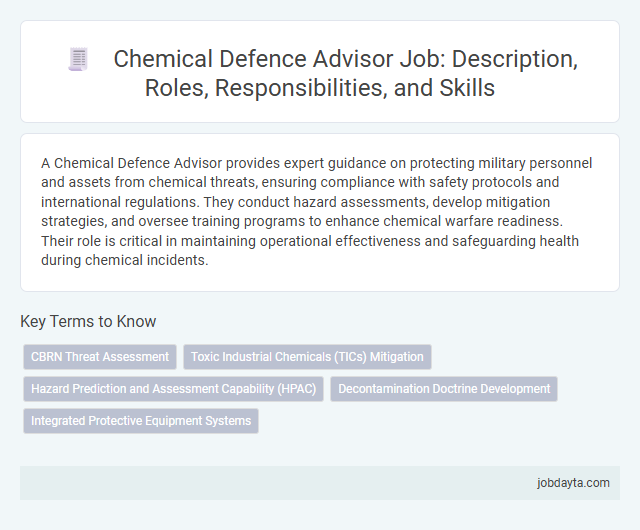 Chemical Defence Advisor Job: Description, Roles, Responsibilities, and Skills

A Chemical Defence Advisor provides expert guidance on protecting military personnel and assets from chemical threats, ensuring compliance with safety protocols and international regulations. They conduct hazard assessments, develop mitigation strategies, and oversee training programs to enhance chemical warfare readiness. Their role is critical in maintaining operational effectiveness and safeguarding health during chemical incidents.

Key Terms to Know

CBRN Threat Assessment

Toxic Industrial Chemicals (TICs) Mitigation

Hazard Prediction and Assessment Capability (HPAC)

Decontamination Doctrine Development

Integrated Protective Equipment Systems

jobdayta.com