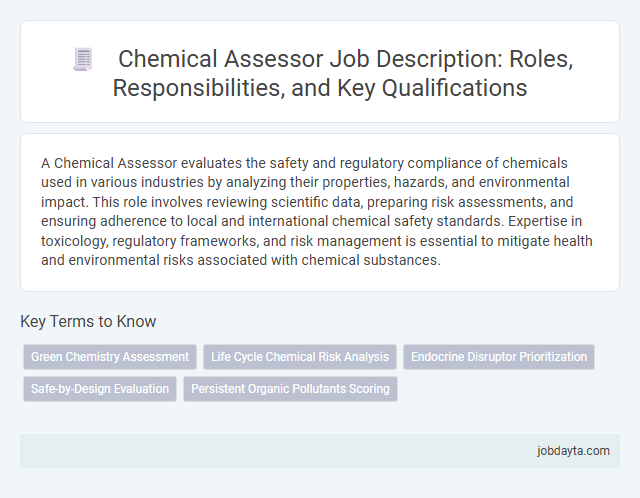 Chemical Assessor Job Description: Roles, Responsibilities, and Key Qualifications

A Chemical Assessor evaluates the safety and regulatory compliance of chemicals used in various industries by analyzing their properties, hazards, and environmental impact. This role involves reviewing scientific data, preparing risk assessments, and ensuring adherence to local and international chemical safety standards. Expertise in toxicology, regulatory frameworks, and risk management is essential to mitigate health and environmental risks associated with chemical substances.

Key Terms to Know

Green Chemistry Assessment

Life Cycle Chemical Risk Analysis

Endocrine Disruptor Prioritization

Safe-by-Design Evaluation

Persistent Organic Pollutants Scoring

jobdayta.com