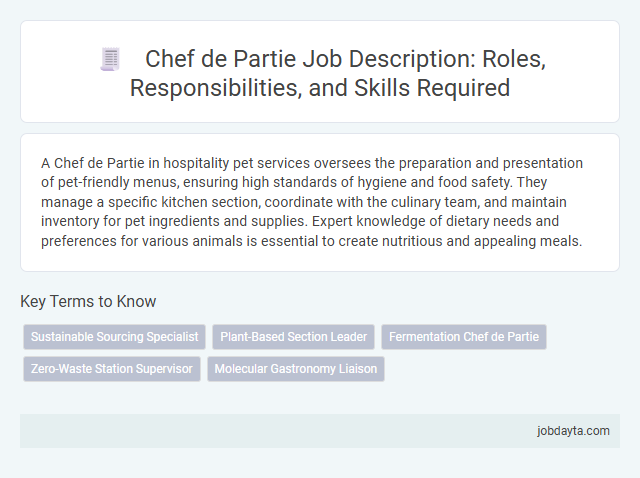 Chef de Partie Job Description: Roles, Responsibilities, and Skills Required

A Chef de Partie in hospitality pet services oversees the preparation and presentation of pet-friendly menus, ensuring high standards of hygiene and food safety. They manage a specific kitchen section, coordinate with the culinary team, and maintain inventory for pet ingredients and supplies. Expert knowledge of dietary needs and preferences for various animals is essential to create nutritious and appealing meals.

Key Terms to Know

Sustainable Sourcing Specialist

Plant-Based Section Leader

Fermentation Chef de Partie

Zero-Waste Station Supervisor

Molecular Gastronomy Liaison

jobdayta.com