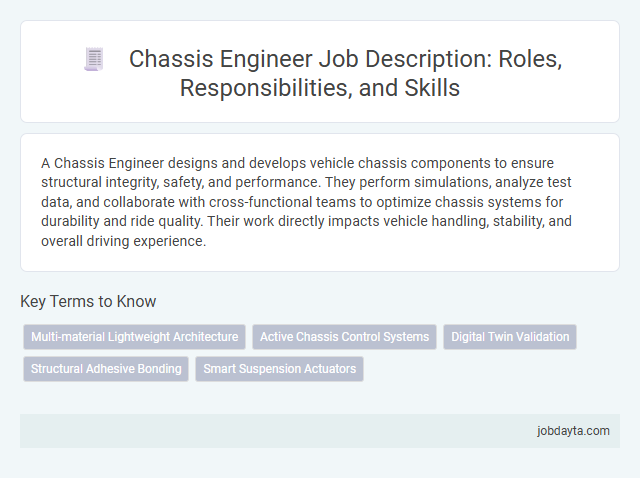 Chassis Engineer Job Description: Roles, Responsibilities, and Skills

A Chassis Engineer designs and develops vehicle chassis components to ensure structural integrity, safety, and performance. They perform simulations, analyze test data, and collaborate with cross-functional teams to optimize chassis systems for durability and ride quality. Their work directly impacts vehicle handling, stability, and overall driving experience.

Key Terms to Know

Multi-material Lightweight Architecture
Active Chassis Control Systems
Digital Twin Validation
Structural Adhesive Bonding
Smart Suspension Actuators

jobdayta.com