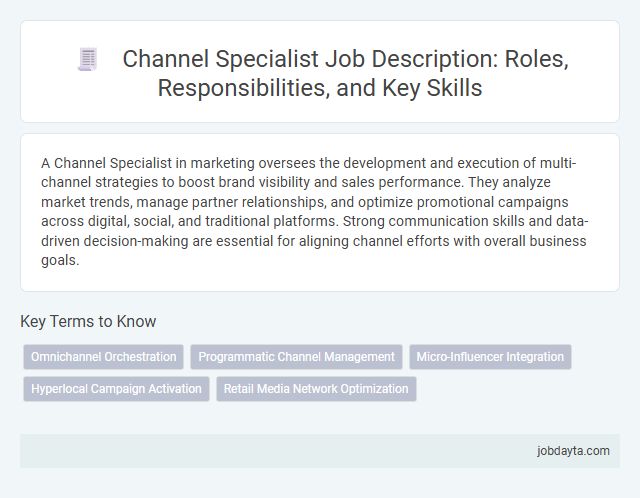 Channel Specialist Job Description: Roles, Responsibilities, and Key Skills

A Channel Specialist in marketing oversees the development and execution of multi-channel strategies to boost brand visibility and sales performance. They analyze market trends, manage partner relationships, and optimize promotional campaigns across digital, social, and traditional platforms. Strong communication skills and data-driven decision-making are essential for aligning channel efforts with overall business goals.

Key Terms to Know

Omnichannel Orchestration

Programmatic Channel Management

Micro-Influencer Integration

Hyperlocal Campaign Activation

Retail Media Network Optimization

jobdayta.com