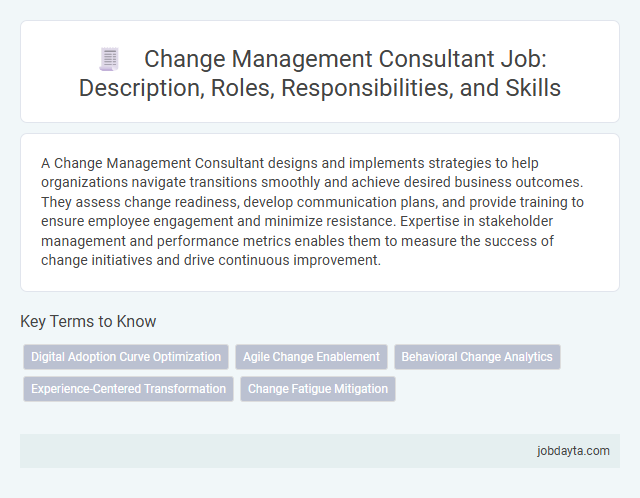 Change Management Consultant Job: Description, Roles, Responsibilities, and Skills

A Change Management Consultant designs and implements strategies to help organizations navigate transitions smoothly and achieve desired business outcomes. They assess change readiness, develop communication plans, and provide training to ensure employee engagement and minimize resistance. Expertise in stakeholder management and performance metrics enables them to measure the success of change initiatives and drive continuous improvement.

Key Terms to Know

Digital Adoption Curve Optimization

Agile Change Enablement

Behavioral Change Analytics

Experience-Centered Transformation

Change Fatigue Mitigation

jobdayta.com