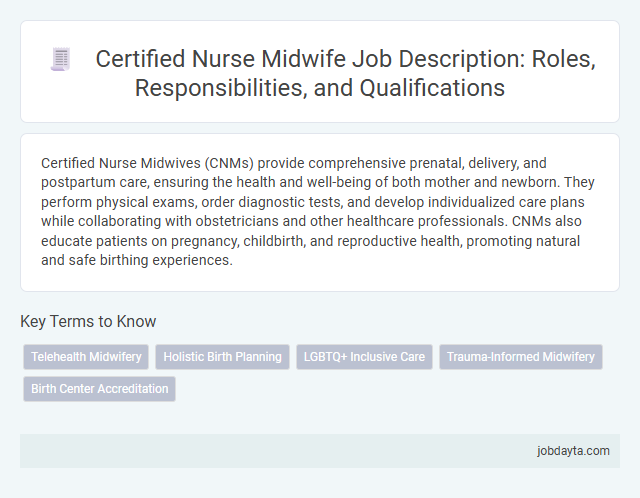 Certified Nurse Midwife Job Description: Roles, Responsibilities, and Qualifications

Certified Nurse Midwives (CNMs) provide comprehensive prenatal, delivery, and postpartum care, ensuring the health and well-being of both mother and newborn. They perform physical exams, order diagnostic tests, and develop individualized care plans while collaborating with obstetricians and other healthcare professionals. CNMs also educate patients on pregnancy, childbirth, and reproductive health, promoting natural and safe birthing experiences.

Key Terms to Know

Telehealth Midwifery
Holistic Birth Planning
LGBTQ+ Inclusive Care
Trauma-Informed Midwifery
Birth Center Accreditation

jobdayta.com