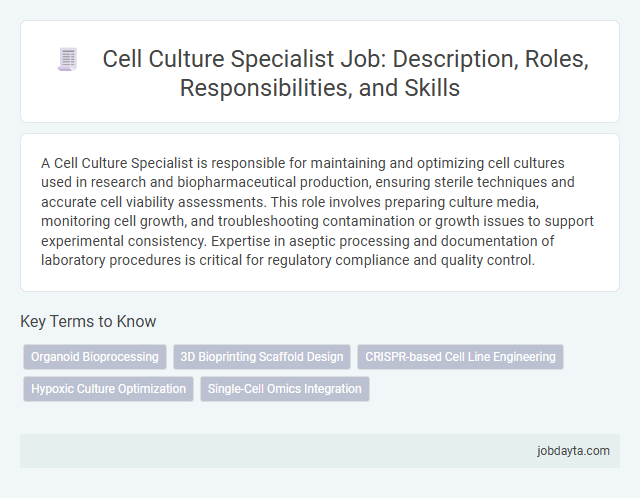 Cell Culture Specialist Job: Description, Roles, Responsibilities, and Skills

A Cell Culture Specialist is responsible for maintaining and optimizing cell cultures used in research and biopharmaceutical production, ensuring sterile techniques and accurate cell viability assessments. This role involves preparing culture media, monitoring cell growth, and troubleshooting contamination or growth issues to support experimental consistency. Expertise in aseptic processing and documentation of laboratory procedures is critical for regulatory compliance and quality control.

Key Terms to Know

Organoid Bioprocessing

3D Bioprinting Scaffold Design

CRISPR-based Cell Line Engineering

Hypoxic Culture Optimization

Single-Cell Omics Integration

jobdayta.com