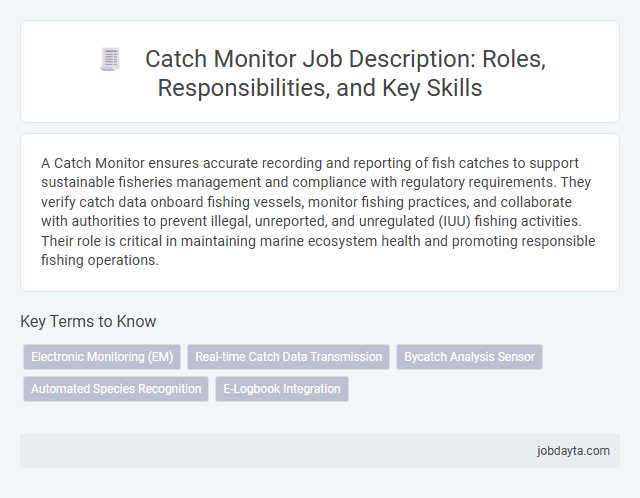 Catch Monitor Job Description: Roles, Responsibilities, and Key Skills

A Catch Monitor ensures accurate recording and reporting of fish catches to support sustainable fisheries management and compliance with regulatory requirements. They verify catch data onboard fishing vessels, monitor fishing practices, and collaborate with authorities to prevent illegal, unreported, and unregulated (IUU) fishing activities. Their role is critical in maintaining marine ecosystem health and promoting responsible fishing operations.

Key Terms to Know

Electronic Monitoring (EM)

Real-time Catch Data Transmission

Bycatch Analysis Sensor

Automated Species Recognition

E-Logbook Integration

jobdayta.com