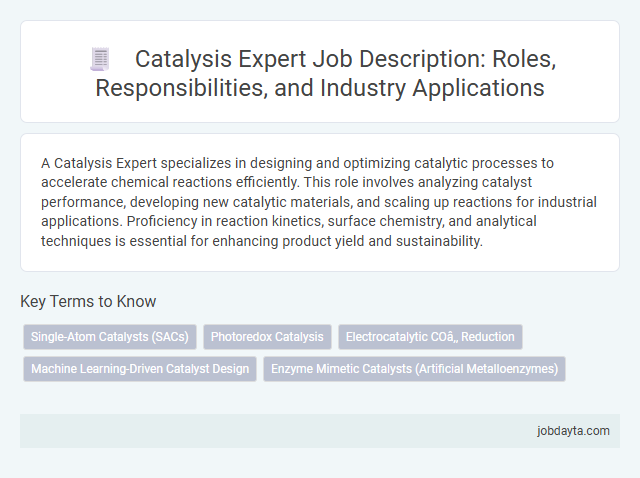 Catalysis Expert Job Description: Roles, Responsibilities, and Industry Applications

A Catalysis Expert specializes in designing and optimizing catalytic processes to accelerate chemical reactions efficiently. This role involves analyzing catalyst performance, developing new catalytic materials, and scaling up reactions for industrial applications. Proficiency in reaction kinetics, surface chemistry, and analytical techniques is essential for enhancing product yield and sustainability.

Key Terms to Know

Single-Atom Catalysts (SACs)

Photoredox Catalysis

Electrocatalytic COâ‚‚ Reduction

Machine Learning-Driven Catalyst Design

Enzyme Mimetic Catalysts (Artificial Metalloenzymes)

jobdayta.com