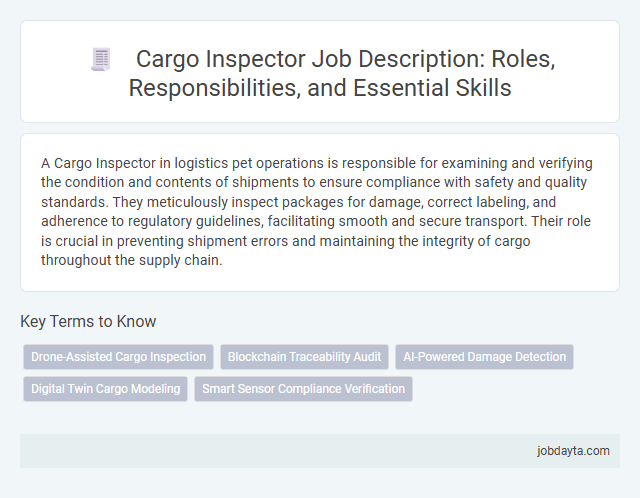 Cargo Inspector Job Description: Roles, Responsibilities, and Essential Skills

A Cargo Inspector in logistics pet operations is responsible for examining and verifying the condition and contents of shipments to ensure compliance with safety and quality standards. They meticulously inspect packages for damage, correct labeling, and adherence to regulatory guidelines, facilitating smooth and secure transport. Their role is crucial in preventing shipment errors and maintaining the integrity of cargo throughout the supply chain.

Key Terms to Know

Drone-Assisted Cargo Inspection
Blockchain Traceability Audit
AI-Powered Damage Detection
Digital Twin Cargo Modeling
Smart Sensor Compliance Verification

jobdayta.com