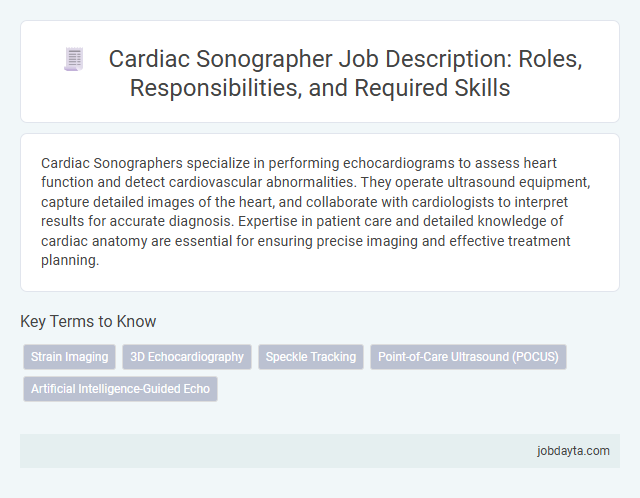 Cardiac Sonographer Job Description: Roles, Responsibilities, and Required Skills

Cardiac Sonographers specialize in performing echocardiograms to assess heart function and detect cardiovascular abnormalities. They operate ultrasound equipment, capture detailed images of the heart, and collaborate with cardiologists to interpret results for accurate diagnosis. Expertise in patient care and detailed knowledge of cardiac anatomy are essential for ensuring precise imaging and effective treatment planning.

Key Terms to Know

Strain Imaging

3D Echocardiography

Speckle Tracking

Point-of-Care Ultrasound (POCUS)

Artificial Intelligence-Guided Echo

jobdayta.com