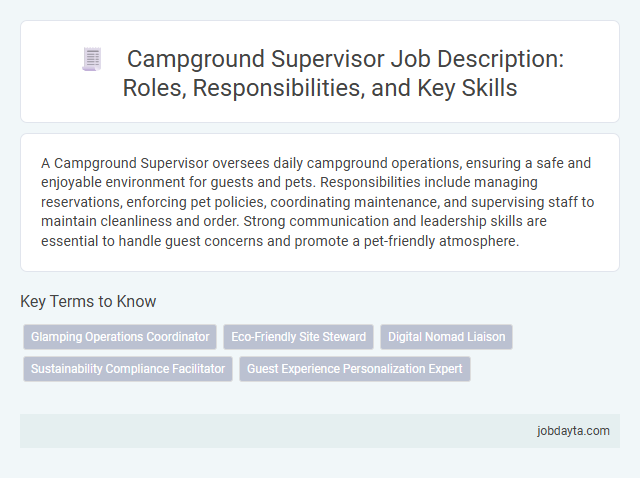 Campground Supervisor Job Description: Roles, Responsibilities, and Key Skills

A Campground Supervisor oversees daily campground operations, ensuring a safe and enjoyable environment for guests and pets. Responsibilities include managing reservations, enforcing pet policies, coordinating maintenance, and supervising staff to maintain cleanliness and order. Strong communication and leadership skills are essential to handle guest concerns and promote a pet-friendly atmosphere.

Key Terms to Know

Glamping Operations Coordinator

Eco-Friendly Site Steward

Digital Nomad Liaison

Sustainability Compliance Facilitator

Guest Experience Personalization Expert

jobdayta.com