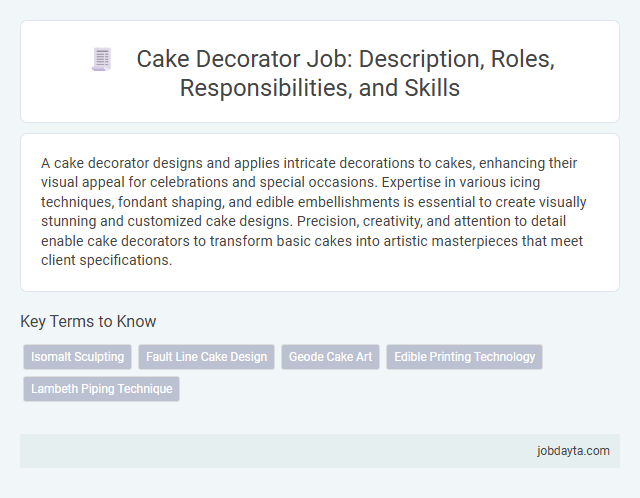 Cake Decorator Job: Description, Roles, Responsibilities, and Skills

A cake decorator designs and applies intricate decorations to cakes, enhancing their visual appeal for celebrations and special occasions. Expertise in various icing techniques, fondant shaping, and edible embellishments is essential to create visually stunning and customized cake designs. Precision, creativity, and attention to detail enable cake decorators to transform basic cakes into artistic masterpieces that meet client specifications.

Key Terms to Know

Isomalt Sculpting

Fault Line Cake Design

Geode Cake Art

Edible Printing Technology

Lambeth Piping Technique

jobdayta.com