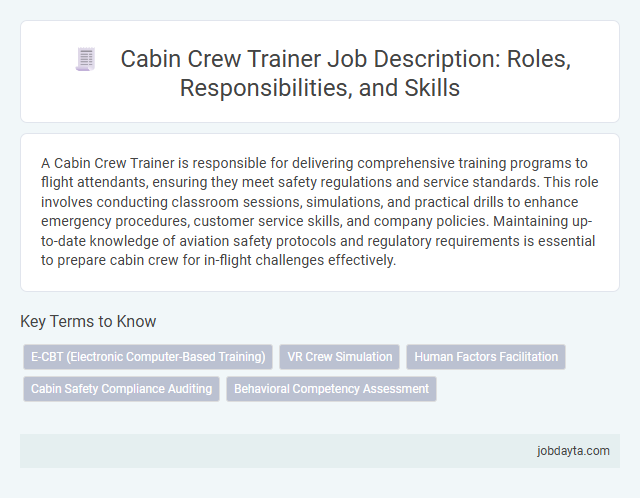 Cabin Crew Trainer Job Description: Roles, Responsibilities, and Skills

A Cabin Crew Trainer is responsible for delivering comprehensive training programs to flight attendants, ensuring they meet safety regulations and service standards. This role involves conducting classroom sessions, simulations, and practical drills to enhance emergency procedures, customer service skills, and company policies. Maintaining up-to-date knowledge of aviation safety protocols and regulatory requirements is essential to prepare cabin crew for in-flight challenges effectively.

Key Terms to Know

E-CBT (Electronic Computer-Based Training)

VR Crew Simulation

Human Factors Facilitation

Cabin Safety Compliance Auditing

Behavioral Competency Assessment

jobdayta.com