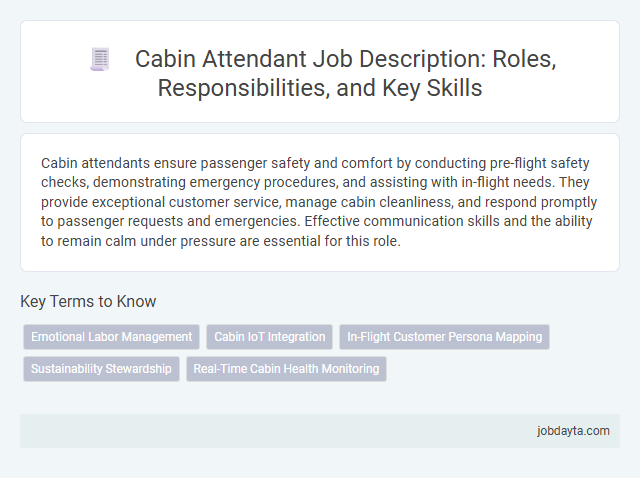 Cabin Attendant Job Description: Roles, Responsibilities, and Key Skills

Cabin attendants ensure passenger safety and comfort by conducting pre-flight safety checks, demonstrating emergency procedures, and assisting with in-flight needs. They provide exceptional customer service, manage cabin cleanliness, and respond promptly to passenger requests and emergencies. Effective communication skills and the ability to remain calm under pressure are essential for this role.

Key Terms to Know

Emotional Labor Management
Cabin IoT Integration
In-Flight Customer Persona Mapping
Sustainability Stewardship
Real-Time Cabin Health Monitoring

jobdayta.com