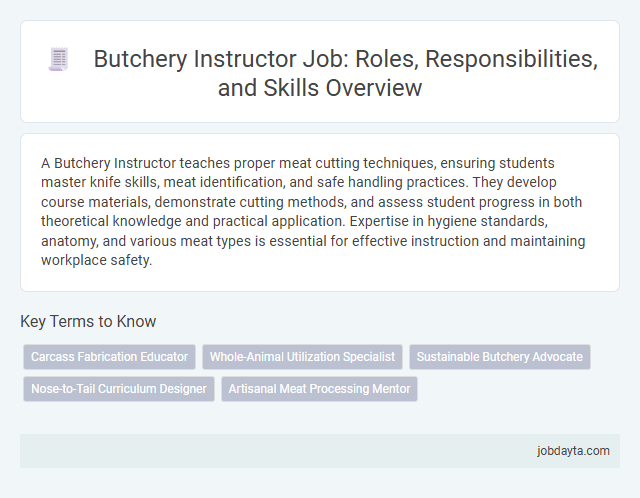 Butchery Instructor Job: Roles, Responsibilities, and Skills Overview

A Butchery Instructor teaches proper meat cutting techniques, ensuring students master knife skills, meat identification, and safe handling practices. They develop course materials, demonstrate cutting methods, and assess student progress in both theoretical knowledge and practical application. Expertise in hygiene standards, anatomy, and various meat types is essential for effective instruction and maintaining workplace safety.

Key Terms to Know

Carcass Fabrication Educator
Whole-Animal Utilization Specialist
Sustainable Butchery Advocate
Nose-to-Tail Curriculum Designer
Artisanal Meat Processing Mentor

jobdayta.com