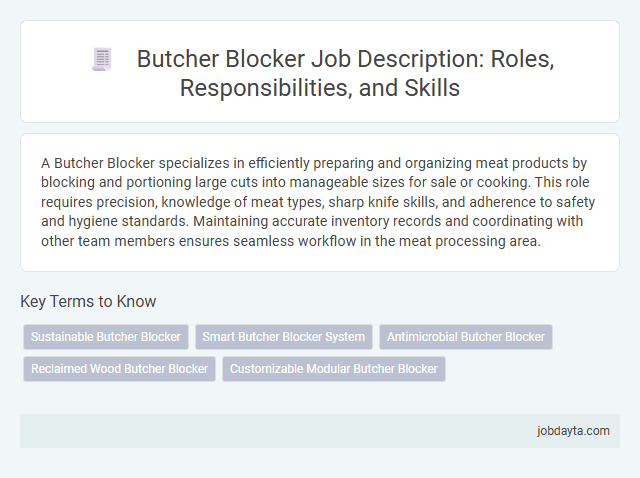 Butcher Blocker Job Description: Roles, Responsibilities, and Skills

A Butcher Blocker specializes in efficiently preparing and organizing meat products by blocking and portioning large cuts into manageable sizes for sale or cooking. This role requires precision, knowledge of meat types, sharp knife skills, and adherence to safety and hygiene standards. Maintaining accurate inventory records and coordinating with other team members ensures seamless workflow in the meat processing area.

Key Terms to Know

Sustainable Butcher Blocker

Smart Butcher Blocker System

Antimicrobial Butcher Blocker

Reclaimed Wood Butcher Blocker

Customizable Modular Butcher Blocker

jobdayta.com