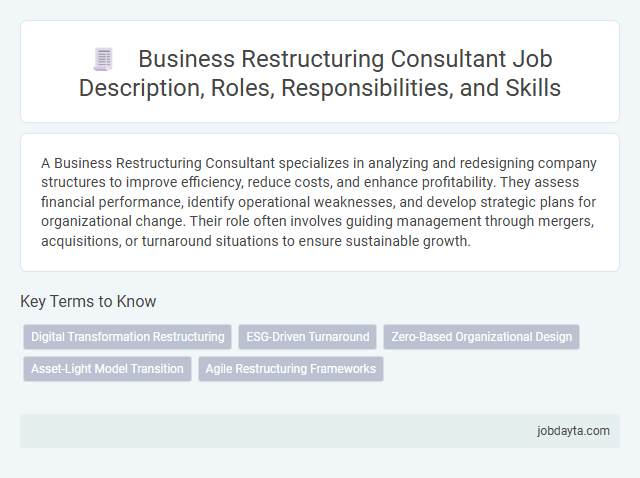 Business Restructuring Consultant Job Description, Roles, Responsibilities, and Skills

A Business Restructuring Consultant specializes in analyzing and redesigning company structures to improve efficiency, reduce costs, and enhance profitability. They assess financial performance, identify operational weaknesses, and develop strategic plans for organizational change. Their role often involves guiding management through mergers, acquisitions, or turnaround situations to ensure sustainable growth.

Key Terms to Know

Digital Transformation Restructuring
ESG-Driven Turnaround
Zero-Based Organizational Design
Asset-Light Model Transition
Agile Restructuring Frameworks

jobdayta.com