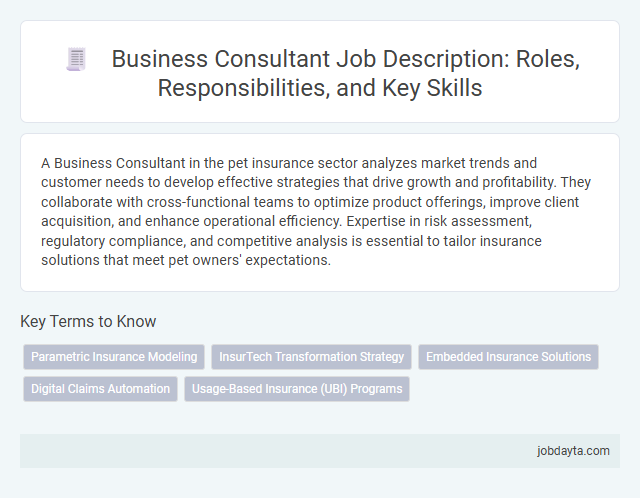 Business Consultant Job Description: Roles, Responsibilities, and Key Skills

A Business Consultant in the pet insurance sector analyzes market trends and customer needs to develop effective strategies that drive growth and profitability. They collaborate with cross-functional teams to optimize product offerings, improve client acquisition, and enhance operational efficiency. Expertise in risk assessment, regulatory compliance, and competitive analysis is essential to tailor insurance solutions that meet pet owners' expectations.

Key Terms to Know

Parametric Insurance Modeling

InsurTech Transformation Strategy

Embedded Insurance Solutions

Digital Claims Automation

Usage-Based Insurance (UBI) Programs

jobdayta.com