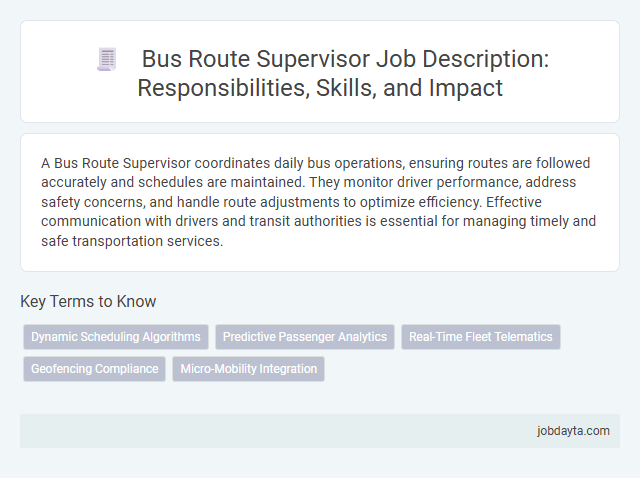 Bus Route Supervisor Job Description: Responsibilities, Skills, and Impact

A Bus Route Supervisor coordinates daily bus operations, ensuring routes are followed accurately and schedules are maintained. They monitor driver performance, address safety concerns, and handle route adjustments to optimize efficiency. Effective communication with drivers and transit authorities is essential for managing timely and safe transportation services.

Key Terms to Know

Dynamic Scheduling Algorithms

Predictive Passenger Analytics

Real-Time Fleet Telematics

Geofencing Compliance

Micro-Mobility Integration

jobdayta.com