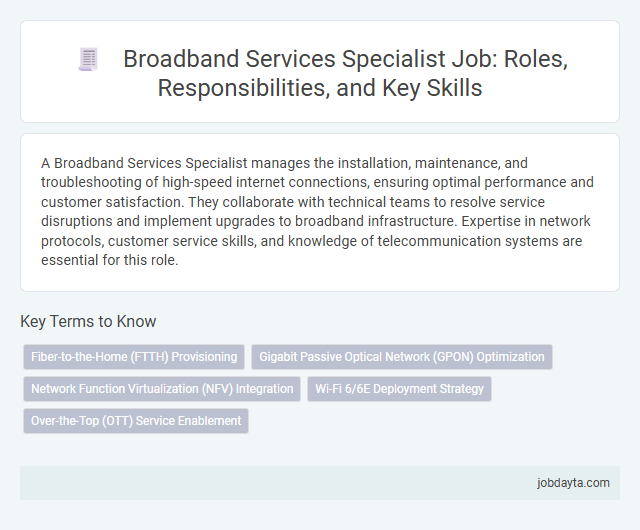 Broadband Services Specialist Job: Roles, Responsibilities, and Key Skills

A Broadband Services Specialist manages the installation, maintenance, and troubleshooting of high-speed internet connections, ensuring optimal performance and customer satisfaction. They collaborate with technical teams to resolve service disruptions and implement upgrades to broadband infrastructure. Expertise in network protocols, customer service skills, and knowledge of telecommunication systems are essential for this role.

Key Terms to Know

Fiber-to-the-Home (FTTH) Provisioning

Gigabit Passive Optical Network (GPON) Optimization

Network Function Virtualization (NFV) Integration

Wi-Fi 6/6E Deployment Strategy

Over-the-Top (OTT) Service Enablement

jobdayta.com