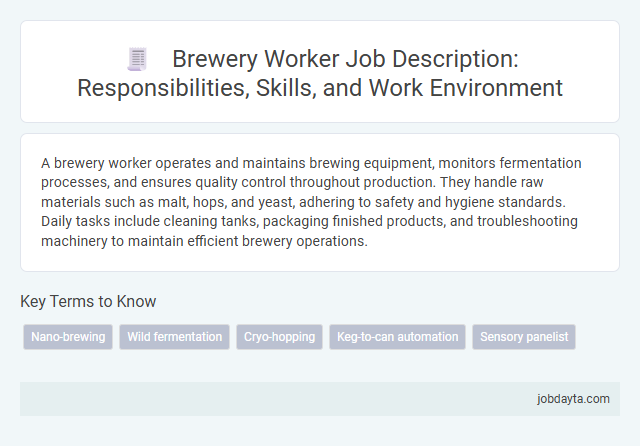 Brewery Worker Job Description: Responsibilities, Skills, and Work Environment

A brewery worker operates and maintains brewing equipment, monitors fermentation processes, and ensures quality control throughout production. They handle raw materials such as malt, hops, and yeast, adhering to safety and hygiene standards. Daily tasks include cleaning tanks, packaging finished products, and troubleshooting machinery to maintain efficient brewery operations.

Key Terms to Know

Nano-brewing

Wild fermentation

Cryo-hopping

Keg-to-can automation

Sensory panelist

jobdayta.com