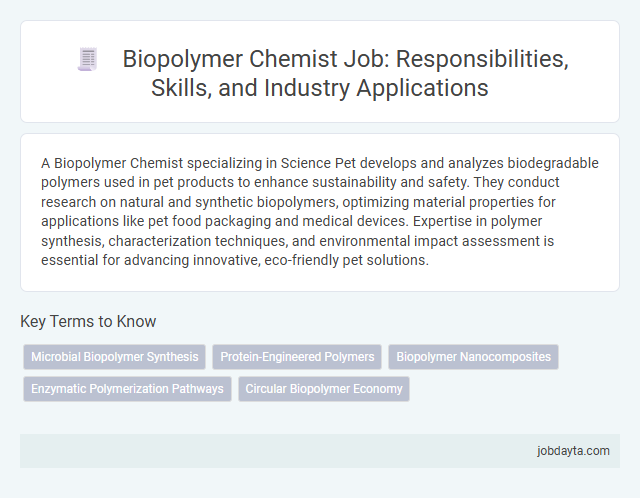 Biopolymer Chemist Job: Responsibilities, Skills, and Industry Applications

A Biopolymer Chemist specializing in Science Pet develops and analyzes biodegradable polymers used in pet products to enhance sustainability and safety. They conduct research on natural and synthetic biopolymers, optimizing material properties for applications like pet food packaging and medical devices. Expertise in polymer synthesis, characterization techniques, and environmental impact assessment is essential for advancing innovative, eco-friendly pet solutions.

Key Terms to Know

Microbial Biopolymer Synthesis
Protein-Engineered Polymers
Biopolymer Nanocomposites
Enzymatic Polymerization Pathways
Circular Biopolymer Economy

jobdayta.com