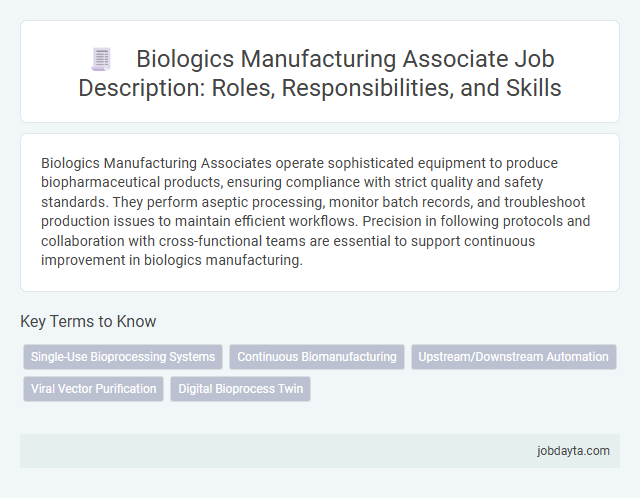 Biologics Manufacturing Associate Job Description: Roles, Responsibilities, and Skills

Biologics Manufacturing Associates operate sophisticated equipment to produce biopharmaceutical products, ensuring compliance with strict quality and safety standards. They perform aseptic processing, monitor batch records, and troubleshoot production issues to maintain efficient workflows. Precision in following protocols and collaboration with cross-functional teams are essential to support continuous improvement in biologics manufacturing.

Key Terms to Know

Single-Use Bioprocessing Systems
Continuous Biomanufacturing
Upstream/Downstream Automation
Viral Vector Purification
Digital Bioprocess Twin

jobdayta.com