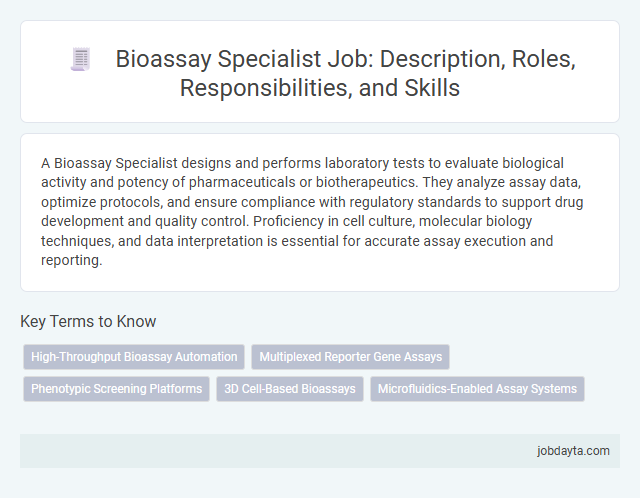 Bioassay Specialist Job: Description, Roles, Responsibilities, and Skills

A Bioassay Specialist designs and performs laboratory tests to evaluate biological activity and potency of pharmaceuticals or biotherapeutics. They analyze assay data, optimize protocols, and ensure compliance with regulatory standards to support drug development and quality control. Proficiency in cell culture, molecular biology techniques, and data interpretation is essential for accurate assay execution and reporting.

Key Terms to Know

High-Throughput Bioassay Automation

Multiplexed Reporter Gene Assays

Phenotypic Screening Platforms

3D Cell-Based Bioassays

Microfluidics-Enabled Assay Systems

jobdayta.com