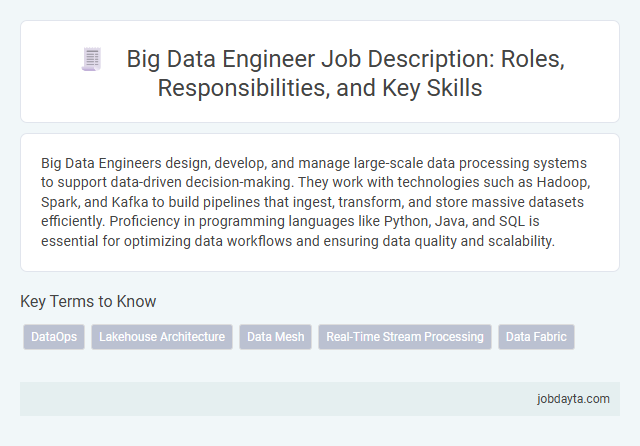 Big Data Engineer Job Description: Roles, Responsibilities, and Key Skills

Big Data Engineers design, develop, and manage large-scale data processing systems to support data-driven decision-making. They work with technologies such as Hadoop, Spark, and Kafka to build pipelines that ingest, transform, and store massive datasets efficiently. Proficiency in programming languages like Python, Java, and SQL is essential for optimizing data workflows and ensuring data quality and scalability.

Key Terms to Know

DataOps

Lakehouse Architecture

Data Mesh

Real-Time Stream Processing

Data Fabric

jobdayta.com