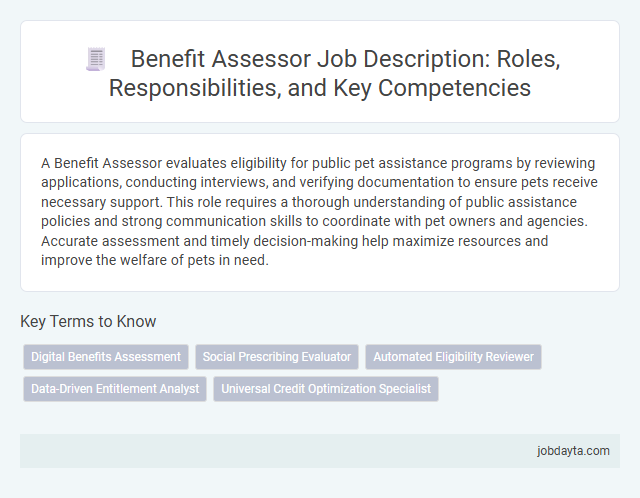 Benefit Assessor Job Description: Roles, Responsibilities, and Key Competencies

A Benefit Assessor evaluates eligibility for public pet assistance programs by reviewing applications, conducting interviews, and verifying documentation to ensure pets receive necessary support. This role requires a thorough understanding of public assistance policies and strong communication skills to coordinate with pet owners and agencies. Accurate assessment and timely decision-making help maximize resources and improve the welfare of pets in need.

Key Terms to Know

Digital Benefits Assessment

Social Prescribing Evaluator

Automated Eligibility Reviewer

Data-Driven Entitlement Analyst

Universal Credit Optimization Specialist

jobdayta.com