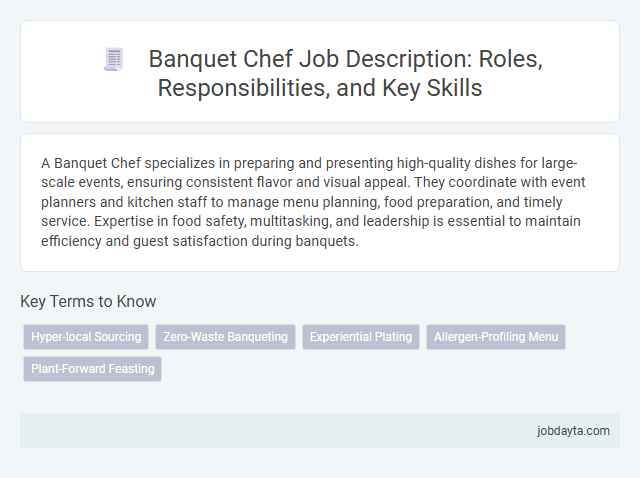 Banquet Chef Job Description: Roles, Responsibilities, and Key Skills

A Banquet Chef specializes in preparing and presenting high-quality dishes for large-scale events, ensuring consistent flavor and visual appeal. They coordinate with event planners and kitchen staff to manage menu planning, food preparation, and timely service. Expertise in food safety, multitasking, and leadership is essential to maintain efficiency and guest satisfaction during banquets.

Key Terms to Know

Hyper-local Sourcing
Zero-Waste Banqueting
Experiential Plating
Allergen-Profiling Menu
Plant-Forward Feasting

jobdayta.com