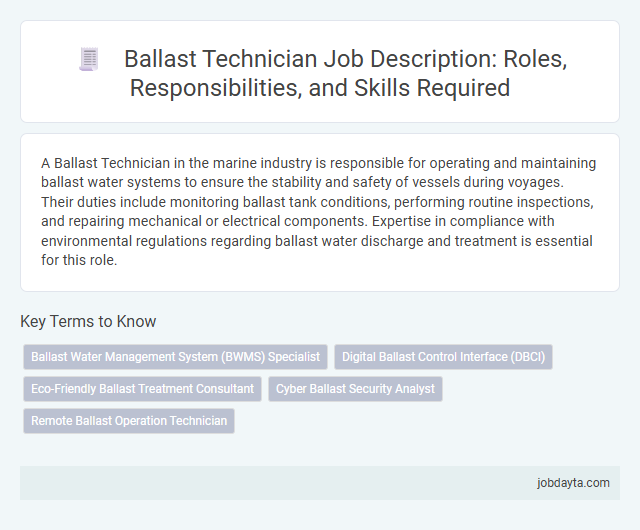 Ballast Technician Job Description: Roles, Responsibilities, and Skills Required

A Ballast Technician in the marine industry is responsible for operating and maintaining ballast water systems to ensure the stability and safety of vessels during voyages. Their duties include monitoring ballast tank conditions, performing routine inspections, and repairing mechanical or electrical components. Expertise in compliance with environmental regulations regarding ballast water discharge and treatment is essential for this role.

Key Terms to Know

Ballast Water Management System (BWMS) Specialist

Digital Ballast Control Interface (DBCI)

Eco-Friendly Ballast Treatment Consultant

Cyber Ballast Security Analyst

Remote Ballast Operation Technician

jobdayta.com