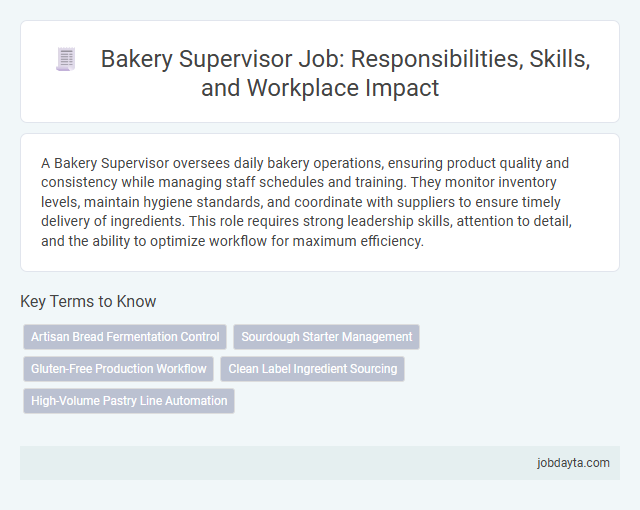 Bakery Supervisor Job: Responsibilities, Skills, and Workplace Impact

A Bakery Supervisor oversees daily bakery operations, ensuring product quality and consistency while managing staff schedules and training. They monitor inventory levels, maintain hygiene standards, and coordinate with suppliers to ensure timely delivery of ingredients. This role requires strong leadership skills, attention to detail, and the ability to optimize workflow for maximum efficiency.

Key Terms to Know

Artisan Bread Fermentation Control

Sourdough Starter Management

Gluten-Free Production Workflow

Clean Label Ingredient Sourcing

High-Volume Pastry Line Automation

jobdayta.com