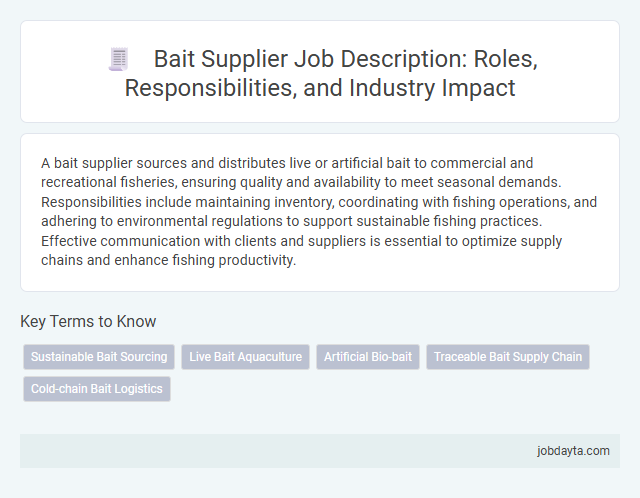 Bait Supplier Job Description: Roles, Responsibilities, and Industry Impact

A bait supplier sources and distributes live or artificial bait to commercial and recreational fisheries, ensuring quality and availability to meet seasonal demands. Responsibilities include maintaining inventory, coordinating with fishing operations, and adhering to environmental regulations to support sustainable fishing practices. Effective communication with clients and suppliers is essential to optimize supply chains and enhance fishing productivity.

Key Terms to Know

Sustainable Bait Sourcing

Live Bait Aquaculture

Artificial Bio-bait

Traceable Bait Supply Chain

Cold-chain Bait Logistics

jobdayta.com