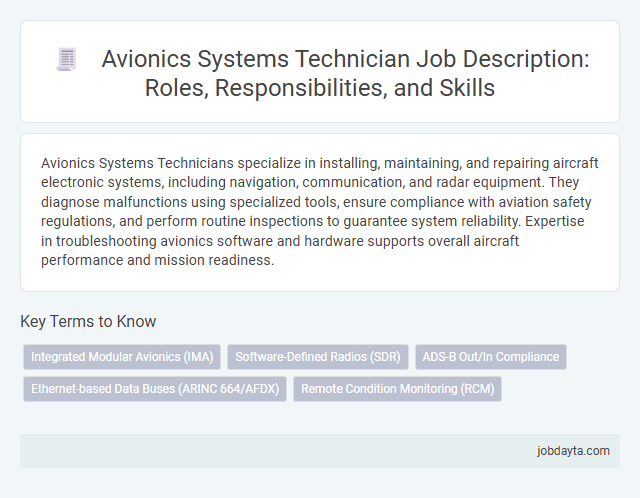 Avionics Systems Technician Job Description: Roles, Responsibilities, and Skills

Avionics Systems Technicians specialize in installing, maintaining, and repairing aircraft electronic systems, including navigation, communication, and radar equipment. They diagnose malfunctions using specialized tools, ensure compliance with aviation safety regulations, and perform routine inspections to guarantee system reliability. Expertise in troubleshooting avionics software and hardware supports overall aircraft performance and mission readiness.

Key Terms to Know

Integrated Modular Avionics (IMA)
Software-Defined Radios (SDR)
ADS-B Out/In Compliance
Ethernet-based Data Buses (ARINC 664/AFDX)
Remote Condition Monitoring (RCM)

jobdayta.com