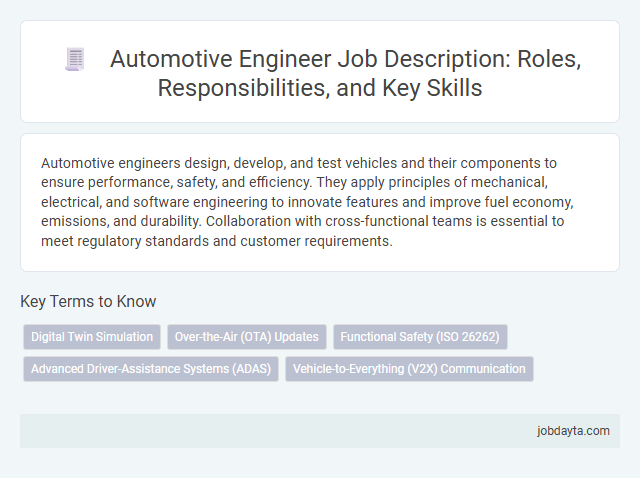 Automotive Engineer Job Description: Roles, Responsibilities, and Key Skills

Automotive engineers design, develop, and test vehicles and their components to ensure performance, safety, and efficiency. They apply principles of mechanical, electrical, and software engineering to innovate features and improve fuel economy, emissions, and durability. Collaboration with cross-functional teams is essential to meet regulatory standards and customer requirements.

Key Terms to Know

Digital Twin Simulation
Over-the-Air (OTA) Updates
Functional Safety (ISO 26262)
Advanced Driver-Assistance Systems (ADAS)
Vehicle-to-Everything (V2X) Communication

jobdayta.com