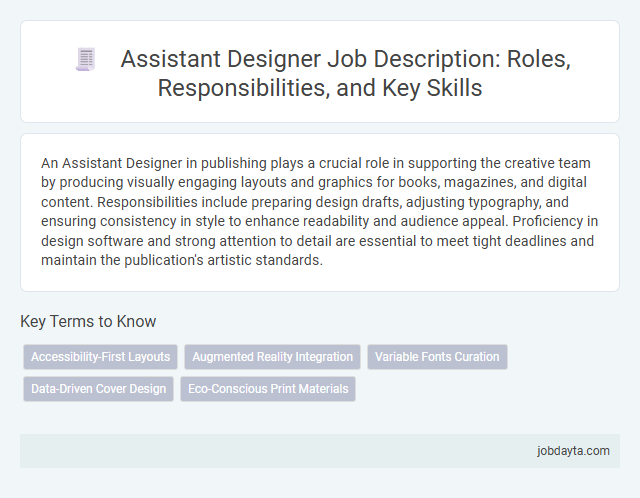 Assistant Designer Job Description: Roles, Responsibilities, and Key Skills

An Assistant Designer in publishing plays a crucial role in supporting the creative team by producing visually engaging layouts and graphics for books, magazines, and digital content. Responsibilities include preparing design drafts, adjusting typography, and ensuring consistency in style to enhance readability and audience appeal. Proficiency in design software and strong attention to detail are essential to meet tight deadlines and maintain the publication's artistic standards.

Key Terms to Know

Accessibility-First Layouts

Augmented Reality Integration

Variable Fonts Curation

Data-Driven Cover Design

Eco-Conscious Print Materials

jobdayta.com