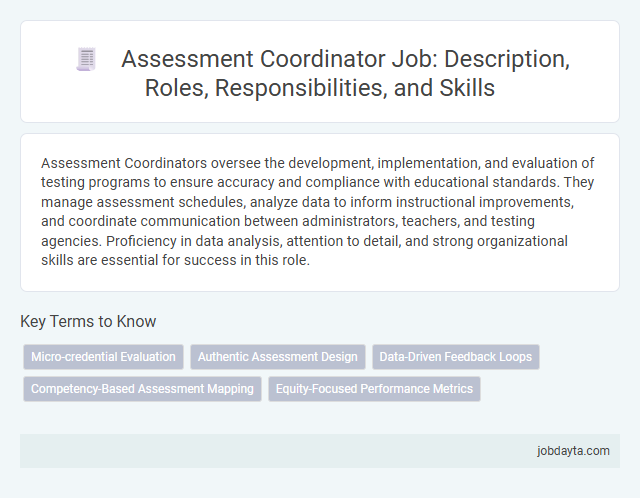 Assessment Coordinator Job: Description, Roles, Responsibilities, and Skills

Assessment Coordinators oversee the development, implementation, and evaluation of testing programs to ensure accuracy and compliance with educational standards. They manage assessment schedules, analyze data to inform instructional improvements, and coordinate communication between administrators, teachers, and testing agencies. Proficiency in data analysis, attention to detail, and strong organizational skills are essential for success in this role.

Key Terms to Know

Micro-credential Evaluation

Authentic Assessment Design

Data-Driven Feedback Loops

Competency-Based Assessment Mapping

Equity-Focused Performance Metrics

jobdayta.com