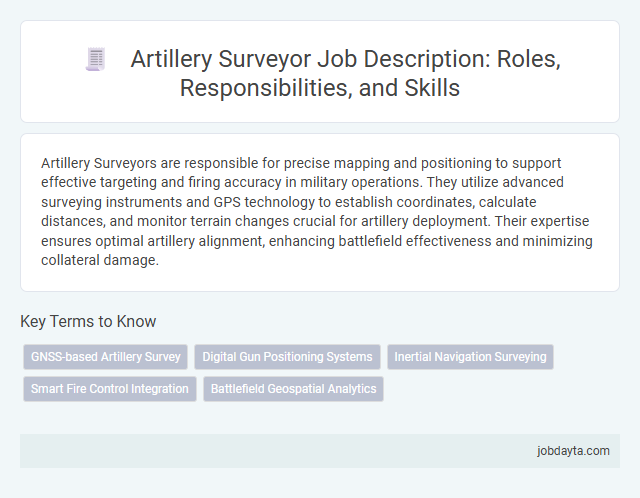 Artillery Surveyor Job Description: Roles, Responsibilities, and Skills

Artillery Surveyors are responsible for precise mapping and positioning to support effective targeting and firing accuracy in military operations. They utilize advanced surveying instruments and GPS technology to establish coordinates, calculate distances, and monitor terrain changes crucial for artillery deployment. Their expertise ensures optimal artillery alignment, enhancing battlefield effectiveness and minimizing collateral damage.

Key Terms to Know

GNSS-based Artillery Survey

Digital Gun Positioning Systems

Inertial Navigation Surveying

Smart Fire Control Integration

Battlefield Geospatial Analytics

jobdayta.com