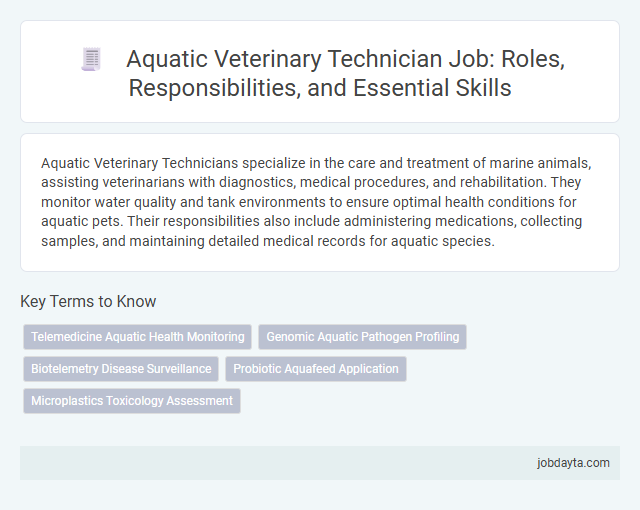 Aquatic Veterinary Technician Job: Roles, Responsibilities, and Essential Skills

Aquatic Veterinary Technicians specialize in the care and treatment of marine animals, assisting veterinarians with diagnostics, medical procedures, and rehabilitation. They monitor water quality and tank environments to ensure optimal health conditions for aquatic pets. Their responsibilities also include administering medications, collecting samples, and maintaining detailed medical records for aquatic species.

Key Terms to Know

Telemedicine Aquatic Health Monitoring

Genomic Aquatic Pathogen Profiling

Biotelemetry Disease Surveillance

Probiotic Aquafeed Application

Microplastics Toxicology Assessment

jobdayta.com