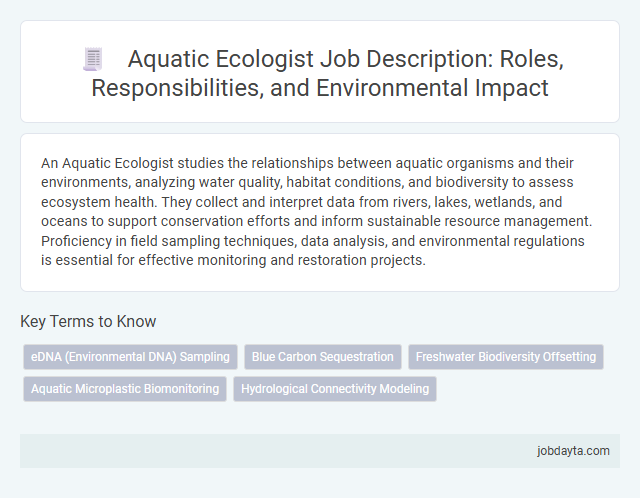 Aquatic Ecologist Job Description: Roles, Responsibilities, and Environmental Impact

An Aquatic Ecologist studies the relationships between aquatic organisms and their environments, analyzing water quality, habitat conditions, and biodiversity to assess ecosystem health. They collect and interpret data from rivers, lakes, wetlands, and oceans to support conservation efforts and inform sustainable resource management. Proficiency in field sampling techniques, data analysis, and environmental regulations is essential for effective monitoring and restoration projects.

Key Terms to Know

eDNA (Environmental DNA) Sampling

Blue Carbon Sequestration

Freshwater Biodiversity Offsetting

Aquatic Microplastic Biomonitoring

Hydrological Connectivity Modeling

jobdayta.com