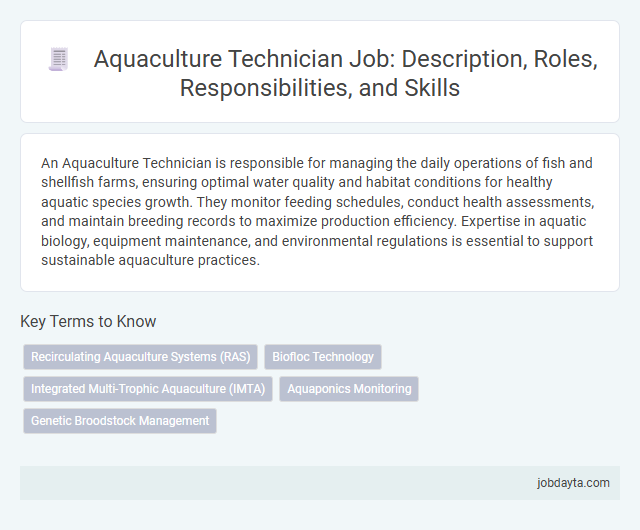 Aquaculture Technician Job: Description, Roles, Responsibilities, and Skills

An Aquaculture Technician is responsible for managing the daily operations of fish and shellfish farms, ensuring optimal water quality and habitat conditions for healthy aquatic species growth. They monitor feeding schedules, conduct health assessments, and maintain breeding records to maximize production efficiency. Expertise in aquatic biology, equipment maintenance, and environmental regulations is essential to support sustainable aquaculture practices.

Key Terms to Know

Recirculating Aquaculture Systems (RAS)

Biofloc Technology

Integrated Multi-Trophic Aquaculture (IMTA)

Aquaponics Monitoring

Genetic Broodstock Management

jobdayta.com